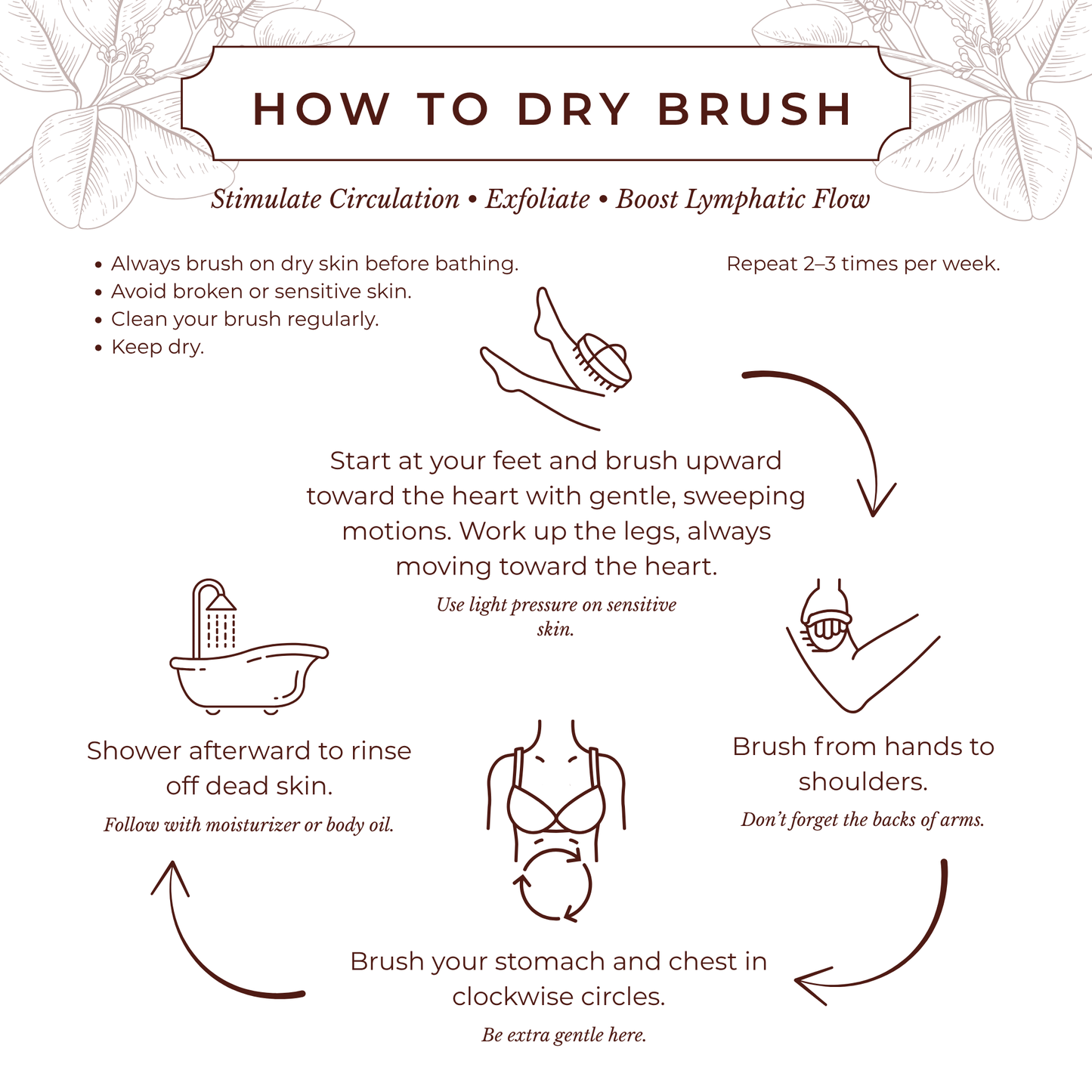 HOW TO DRY BRUSH

Stimulate Circulation • Exfoliate • Boost Lymphatic Flow

• Always brush on dry skin before bathing.
• Avoid broken or sensitive skin.
• Clean your brush regularly.
• Keep dry.

Repeat 2–3 times per week.

Start at your feet and brush upward toward the heart with gentle, sweeping motions. Work up the legs, always moving toward the heart.

Use light pressure on sensitive skin.

Brush from hands to shoulders.

Don't forget the backs of arms.

Brush your stomach and chest in clockwise circles.

Be extra gentle here.

Shower afterward to rinse off dead skin.

Follow with moisturizer or body oil.